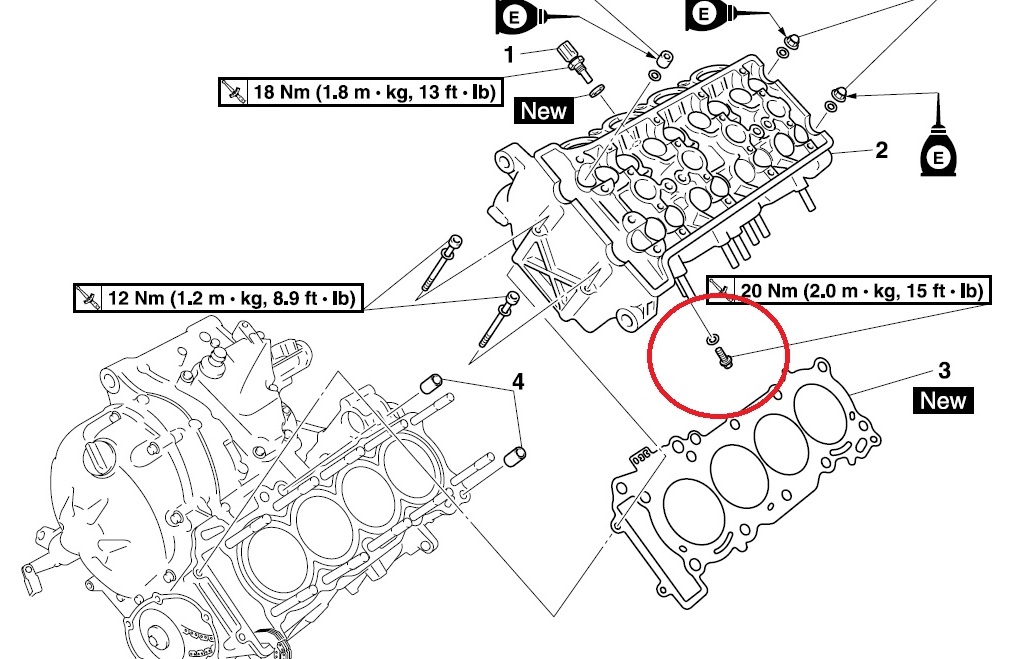 E

E

1

18 Nm (1.8 m · kg, 13 ft · lb)

New

2

E

12 Nm (1.2 m · kg, 8.9 ft · lb)

20 Nm (2.0 m · kg, 15 ft · lb)

4

3

New