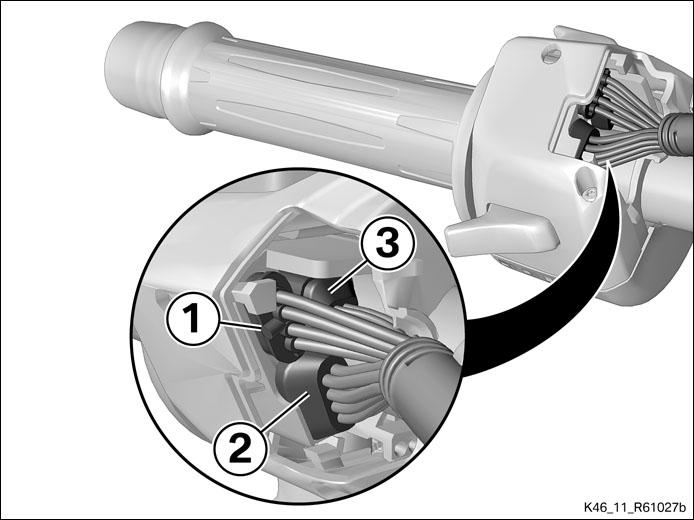 3
1
2
K46_11_R61027b