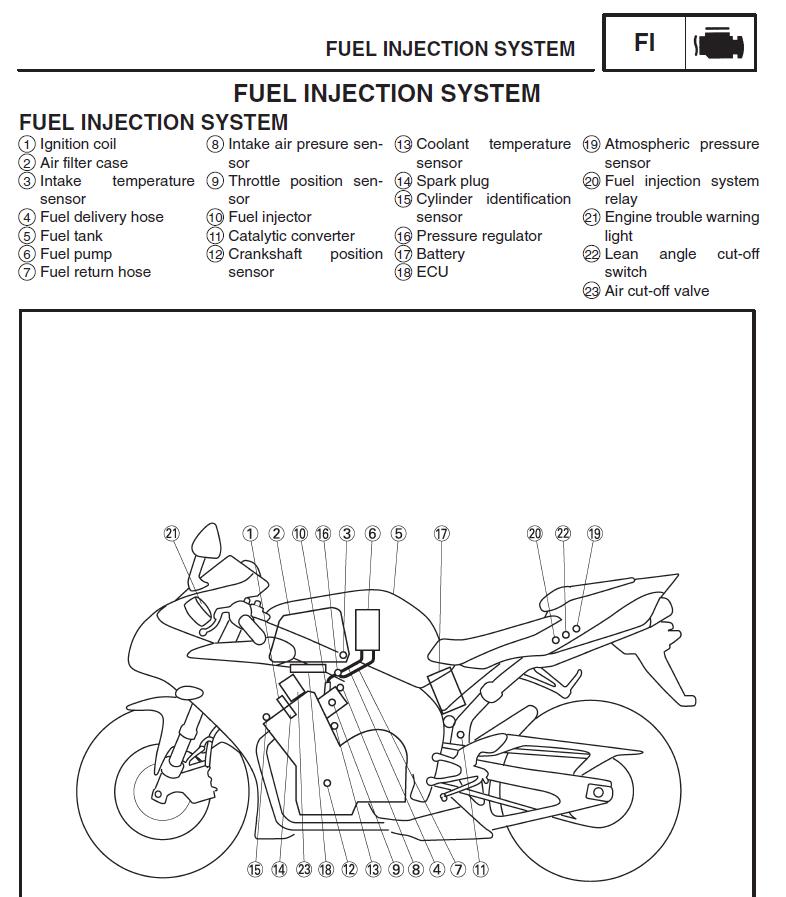 FUEL INJECTION SYSTEM

FI

FUEL INJECTION SYSTEM

FUEL INJECTION SYSTEM

① Ignition coil
② Air filter case
③ Intake temperature sensor
④ Fuel delivery hose
⑤ Fuel tank
⑥ Fuel pump
⑦ Fuel return hose

⑧ Intake air presure sensor
⑨ Throttle position sensor
⑩ Fuel injector
⑪ Catalytic converter
⑫ Crankshaft position sensor

⑬ Coolant temperature sensor
⑭ Spark plug
⑮ Cylinder identification sensor
⑯ Pressure regulator
⑰ Battery
⑱ ECU

⑲ Atmospheric pressure sensor
⑳ Fuel injection system relay
㉑ Engine trouble warning light
㉒ Lean angle cut-off switch
㉓ Air cut-off valve

㉑ ① ② ⑩ ⑯ ③ ⑥ ⑤ ⑰ ⑳ ㉒ ⑲

⑮ ⑭ ㉓ ⑱ ⑫ ⑬ ⑨ ⑧ ④ ⑦ ⑪