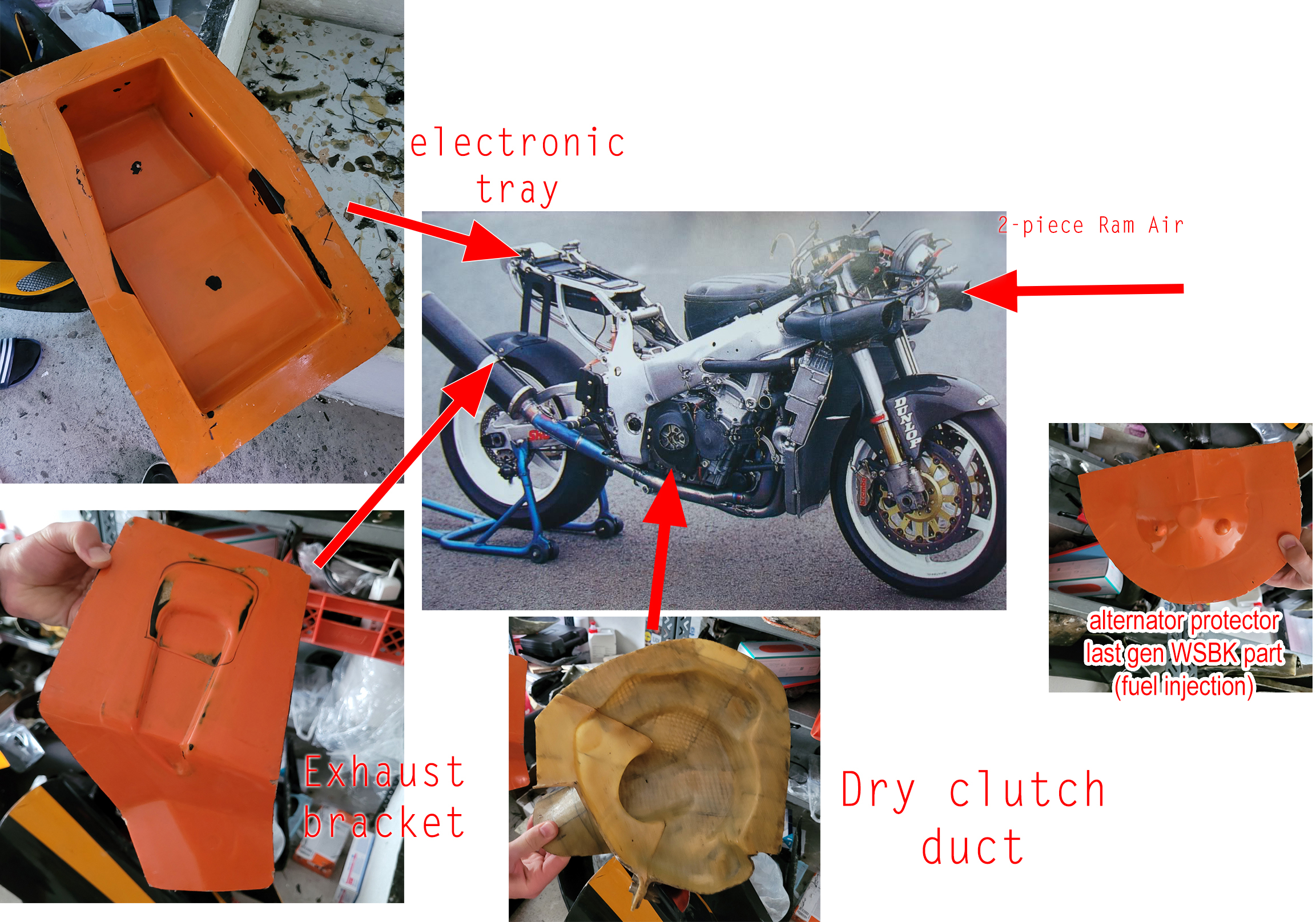 electronic tray

2-piece Ram Air

DUNLOP

alternator protector last gen WSBK part (fuel injection)

Exhaust bracket

Dry clutch duct