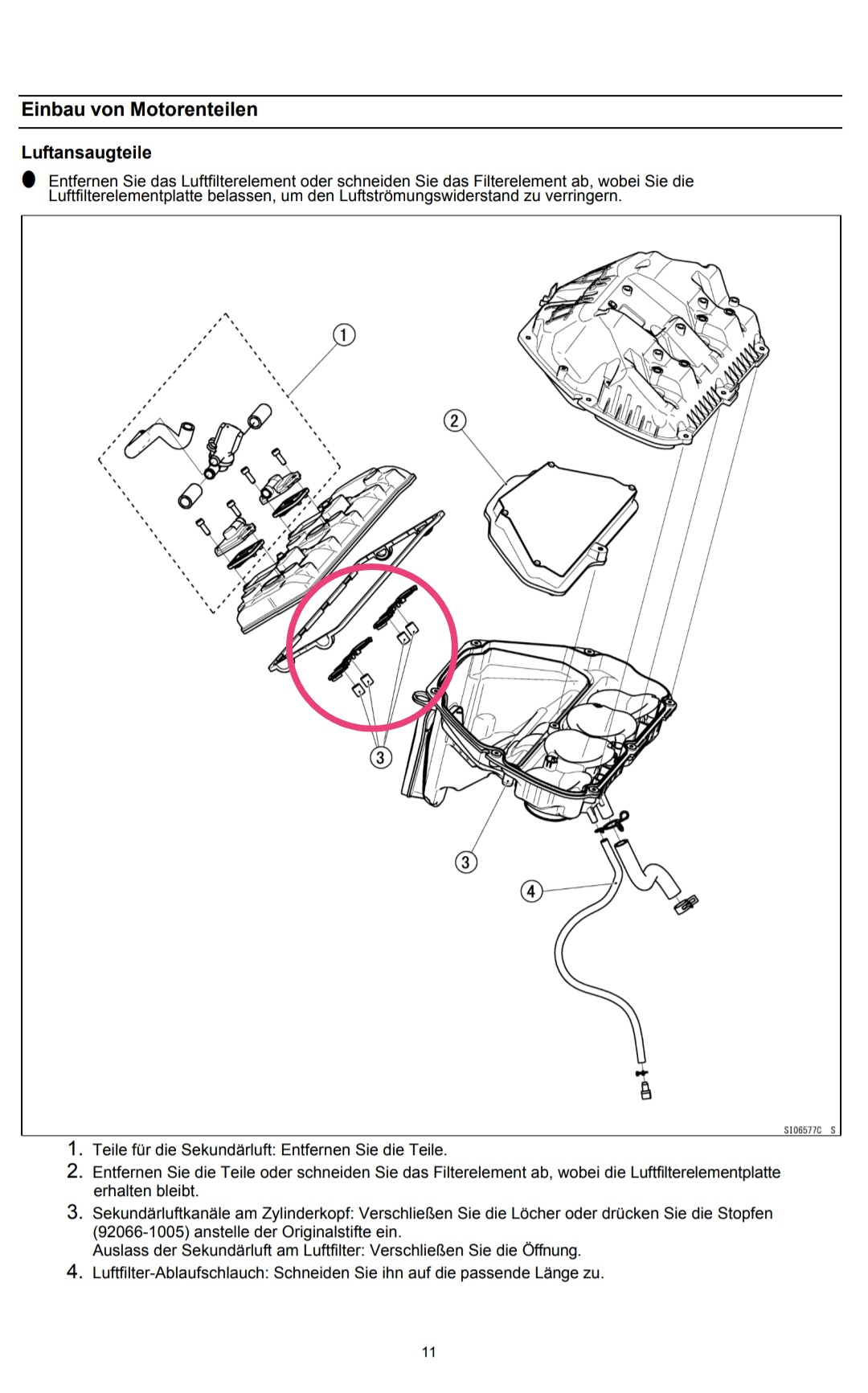 Einbau von Motorenteilen

Luftansaugteile

● Entfernen Sie das Luftfilterelement oder schneiden Sie das Filterelement ab, wobei Sie die Luftfilterelementplatte belassen, um den Luftströmungswiderstand zu verringern.

1

2

3

3

4

S106577C S

1. Teile für die Sekundärluft: Entfernen Sie die Teile.
2. Entfernen Sie die Teile oder schneiden Sie das Filterelement ab, wobei die Luftfilterelementplatte erhalten bleibt.
3. Sekundärluftkanäle am Zylinderkopf: Verschließen Sie die Löcher oder drücken Sie die Stopfen (92066-1005) anstelle der Originalstifte ein.
Auslass der Sekundärluft am Luftfilter: Verschließen Sie die Öffnung.
4. Luftfilter-Ablaufschlauch: Schneiden Sie ihn auf die passende Länge zu.

11