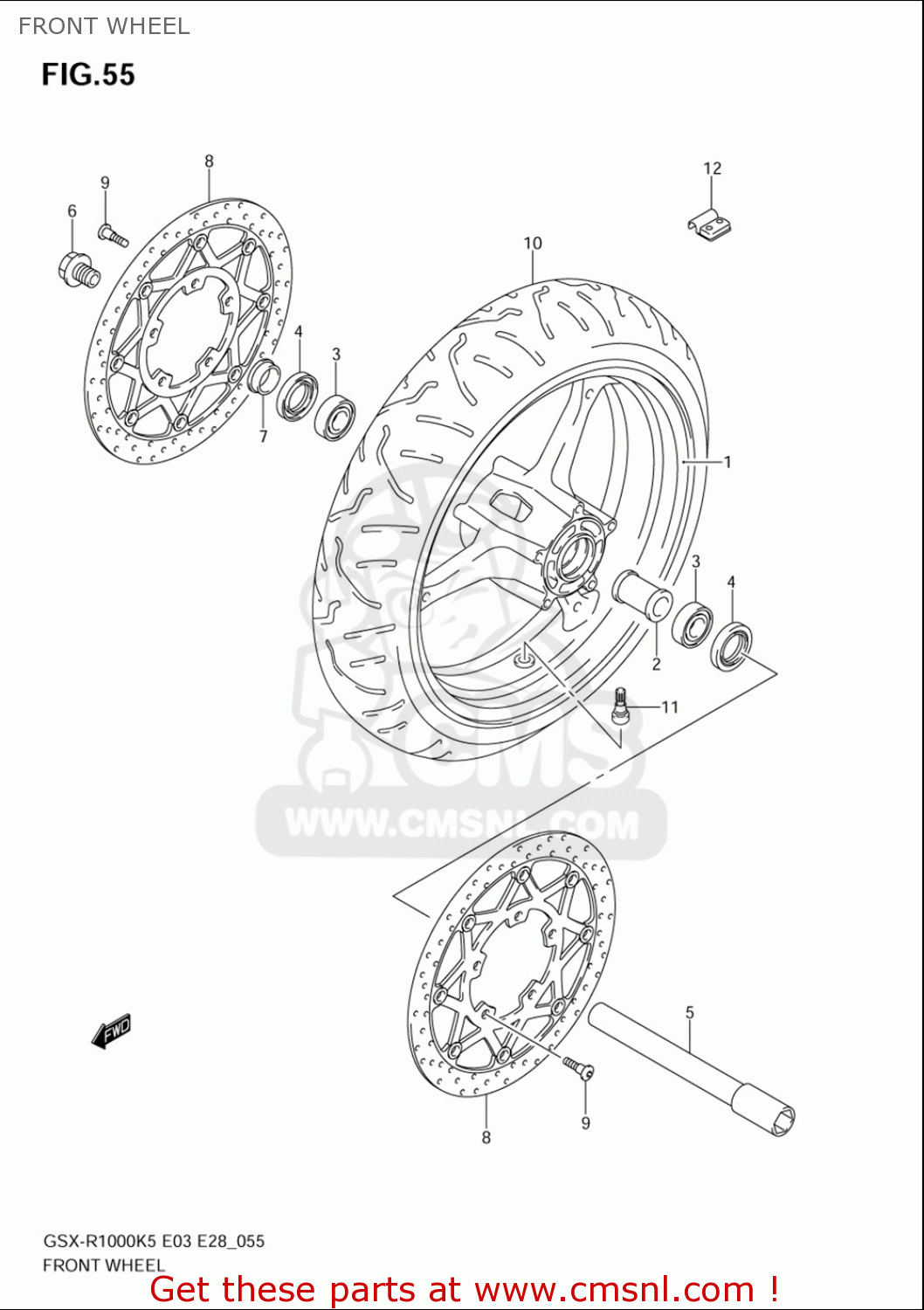 FRONT WHEEL

FIG.55

8
9
6
12
10
4
3
7
1
3
4
2
11
CMS
WWW.CMSNL.COM
FWD
5
9
8

GSX-R1000K5 E03 E28_055
FRONT WHEEL
Get these parts at www.cmsnl.com !